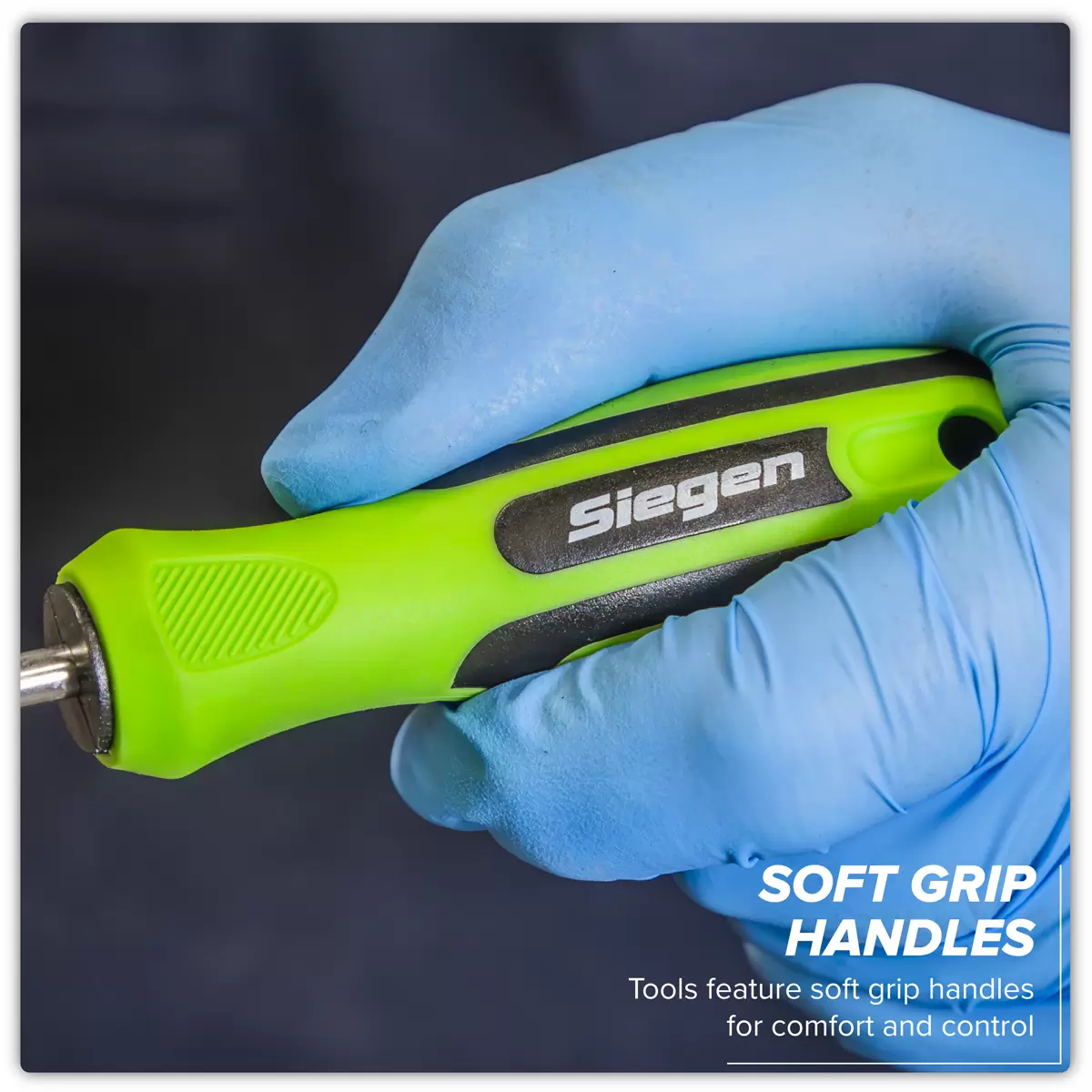 Siegen

SOFT GRIP HANDLES

Tools feature soft grip handles for comfort and control